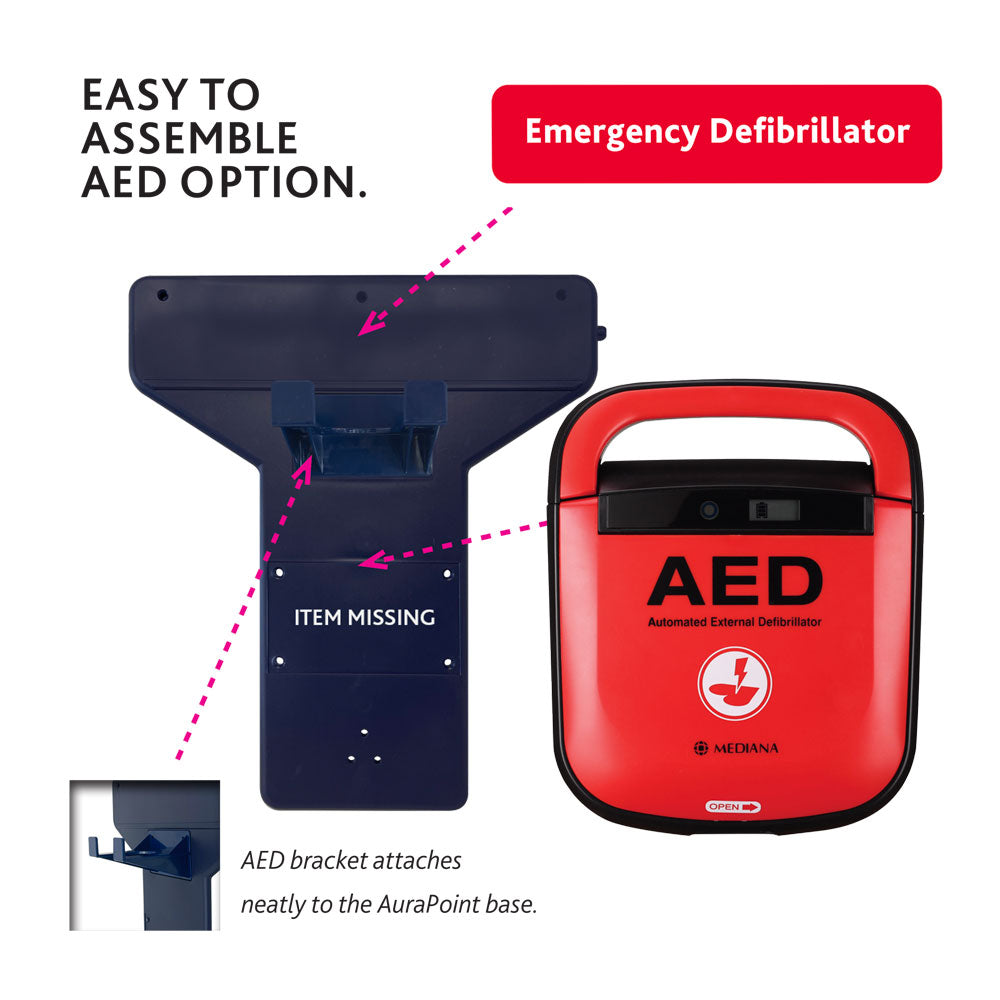 EASY TO ASSEMBLE AED OPTION.

Emergency Defibrillator

ITEM MISSING

AED
Automated External Defibrillator

MEDIANA

OPEN

AED bracket attaches neatly to the AuraPoint base.